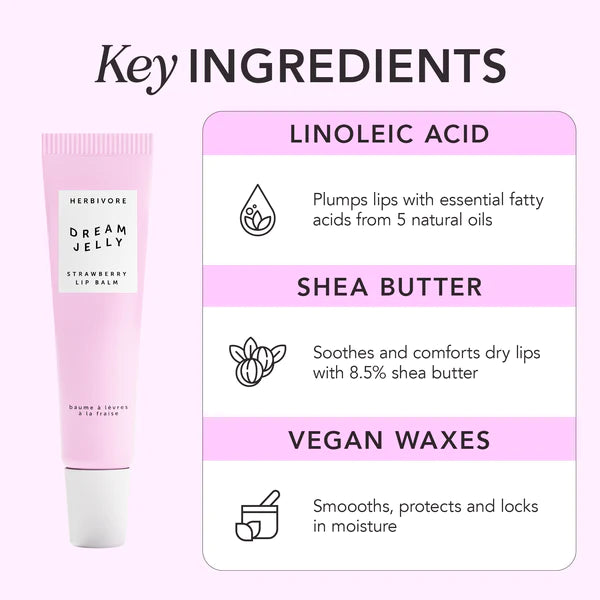 Key INGREDIENTS

HERBIVORE

DREAM JELLY

STRAWBERRY LIP BALM

baume à lèvres à la fraise

LINOLEIC ACID

Plumps lips with essential fatty acids from 5 natural oils

SHEA BUTTER

Soothes and comforts dry lips with 8.5% shea butter

VEGAN WAXES

Smoooths, protects and locks in moisture