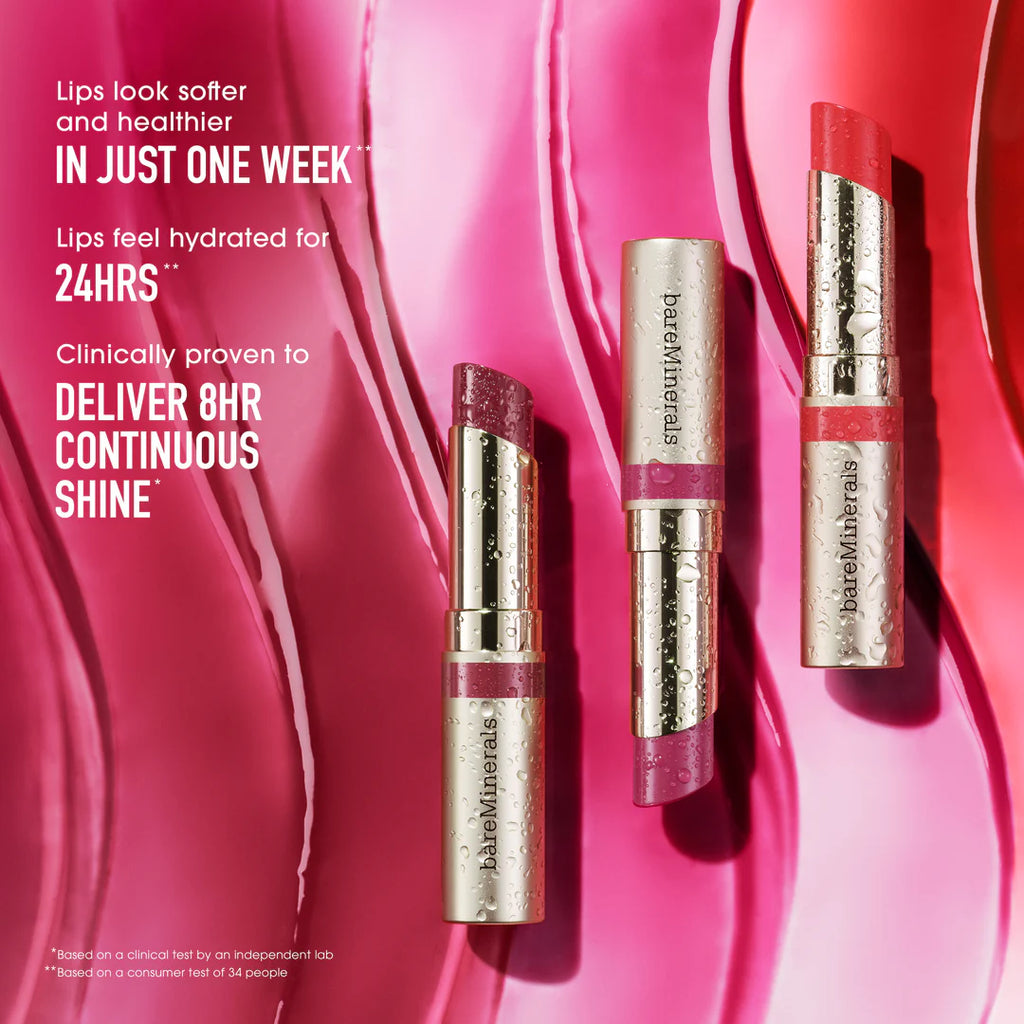 Lips look softer and healthier
IN JUST ONE WEEK**

Lips feel hydrated for
24HRS**

Clinically proven to
DELIVER 8HR CONTINUOUS SHINE*

bareMinerals

bareMinerals

bareMinerals

*Based on a clinical test by an independent lab
**Based on a consumer test of 34 people