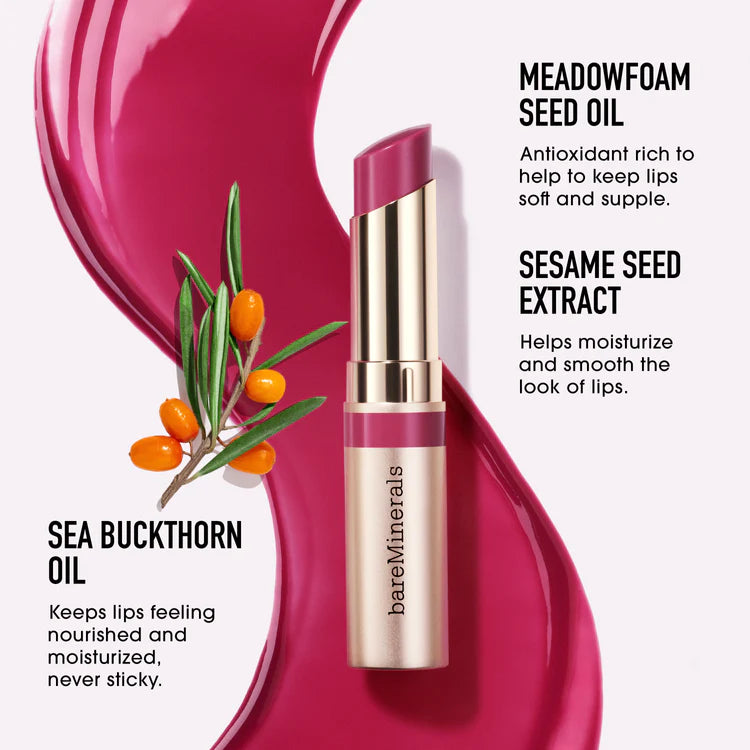 MEADOWFOAM SEED OIL

Antioxidant rich to help to keep lips soft and supple.

SESAME SEED EXTRACT

Helps moisturize and smooth the look of lips.

bareMinerals

SEA BUCKTHORN OIL

Keeps lips feeling nourished and moisturized, never sticky.