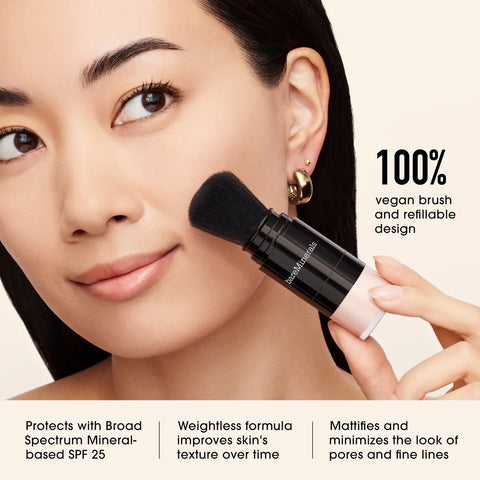 100%
vegan brush and refillable design

bareMinerals

Protects with Broad Spectrum Mineral-based SPF 25

Weightless formula improves skin's texture over time

Mattifies and minimizes the look of pores and fine lines