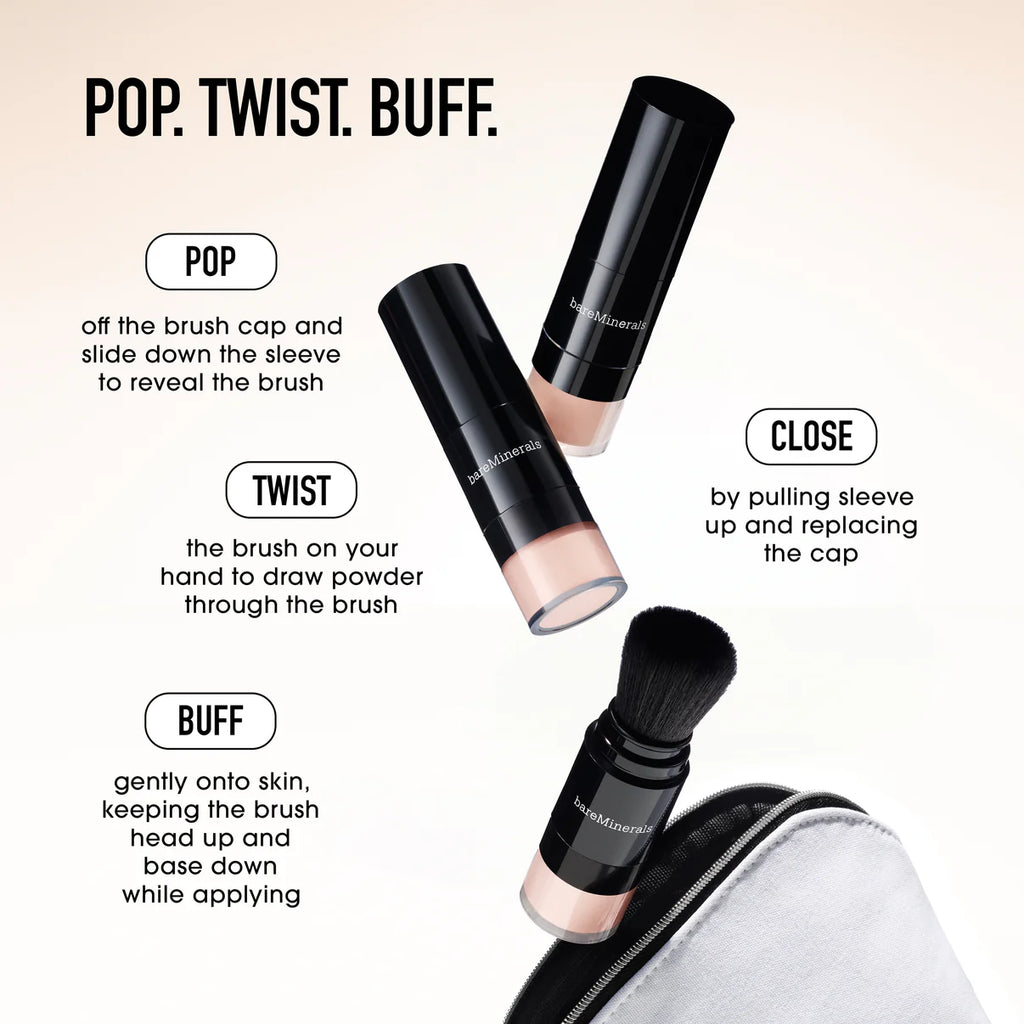 POP. TWIST. BUFF.

POP

off the brush cap and slide down the sleeve to reveal the brush

TWIST

the brush on your hand to draw powder through the brush

BUFF

gently onto skin, keeping the brush head up and base down while applying

CLOSE

by pulling sleeve up and replacing the cap

bareMinerals

bareMinerals

bareMinerals