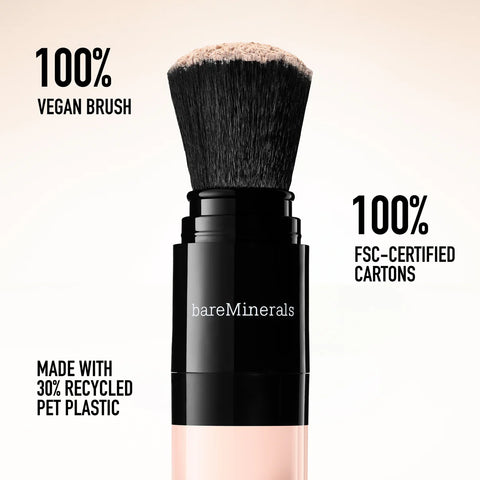 100%
VEGAN BRUSH

100%
FSC-CERTIFIED CARTONS

bareMinerals

MADE WITH 30% RECYCLED PET PLASTIC