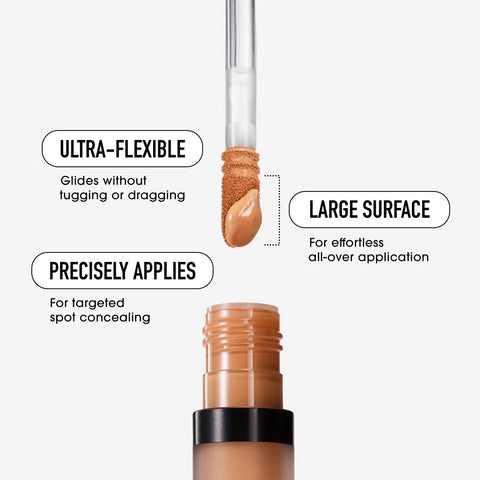 ULTRA-FLEXIBLE

Glides without tugging or dragging

LARGE SURFACE

For effortless all-over application

PRECISELY APPLIES

For targeted spot concealing