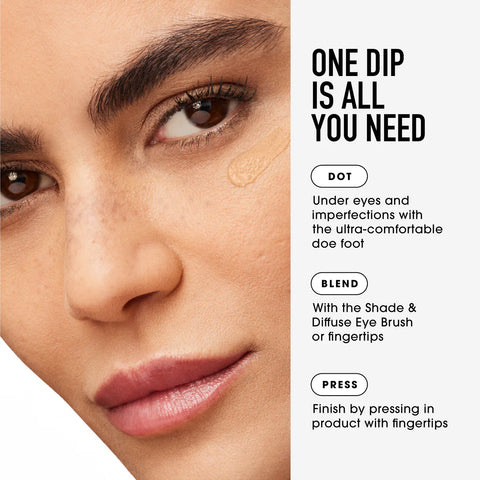 ONE DIP IS ALL YOU NEED

DOT

Under eyes and imperfections with the ultra-comfortable doe foot

BLEND

With the Shade & Diffuse Eye Brush or fingertips

PRESS

Finish by pressing in product with fingertips