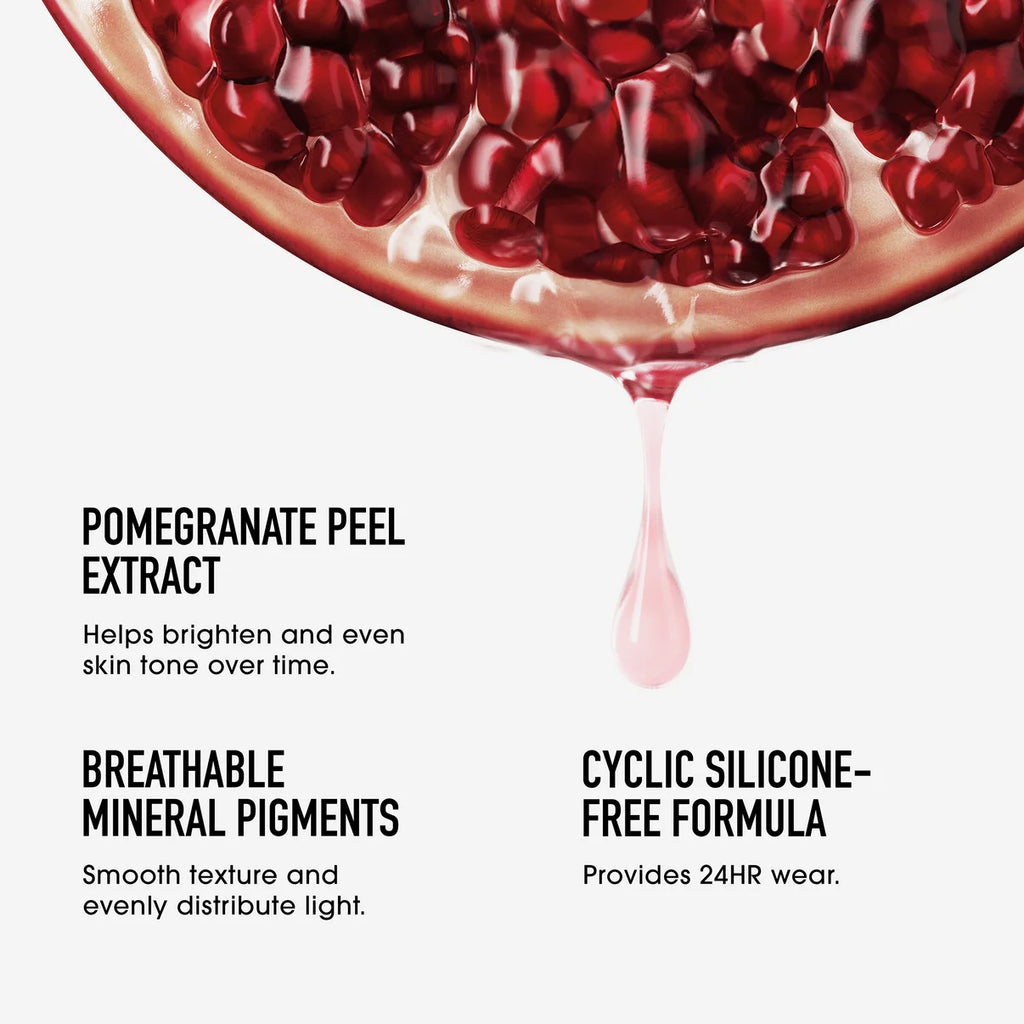 POMEGRANATE PEEL EXTRACT

Helps brighten and even skin tone over time.

BREATHABLE MINERAL PIGMENTS

Smooth texture and evenly distribute light.

CYCLIC SILICONE-FREE FORMULA

Provides 24HR wear.