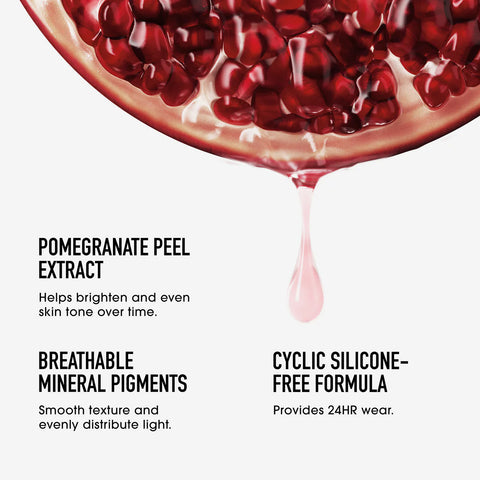 POMEGRANATE PEEL EXTRACT

Helps brighten and even skin tone over time.

BREATHABLE MINERAL PIGMENTS

Smooth texture and evenly distribute light.

CYCLIC SILICONE-FREE FORMULA

Provides 24HR wear.