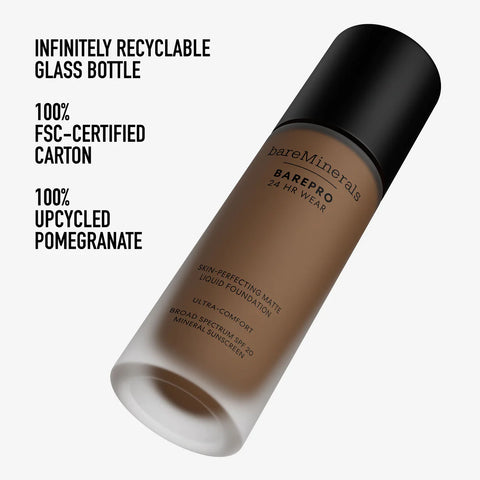 INFINITELY RECYCLABLE GLASS BOTTLE

100% FSC-CERTIFIED CARTON

100% UPCYCLED POMEGRANATE

bareMinerals

BAREPRO
24 HR WEAR

SKIN-PERFECTING MATTE LIQUID FOUNDATION

ULTRA-COMFORT

BROAD SPECTRUM SPF 20 MINERAL SUNSCREEN