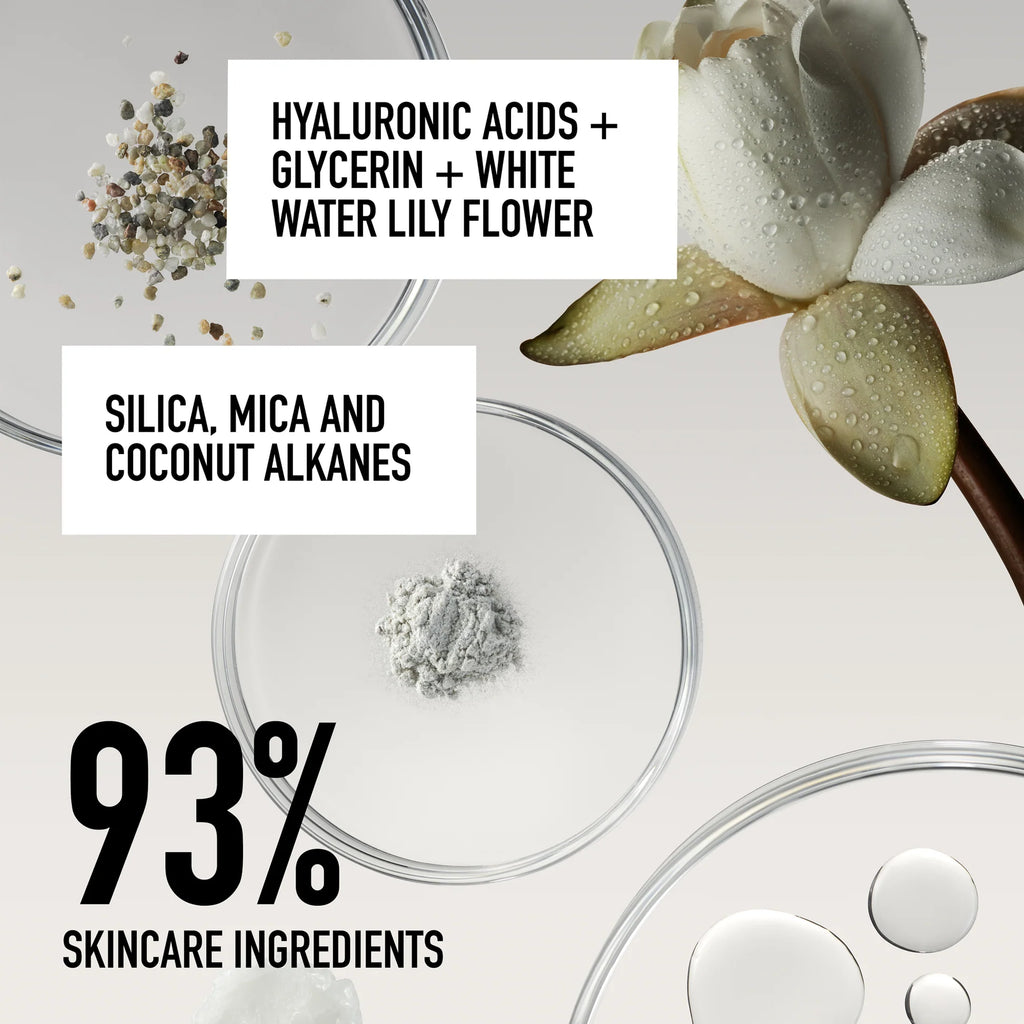 HYALURONIC ACIDS + GLYCERIN + WHITE WATER LILY FLOWER

SILICA, MICA AND COCONUT ALKANES

93%
SKINCARE INGREDIENTS