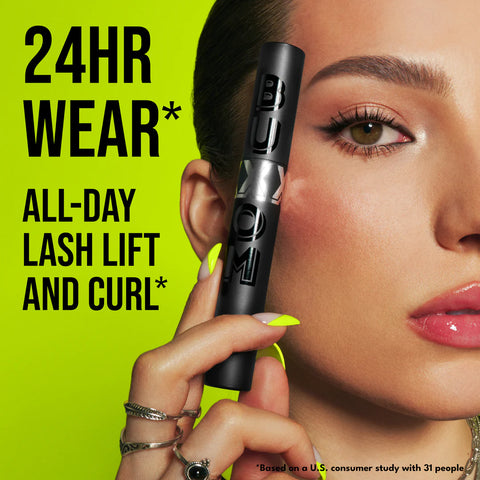 24HR WEAR*

ALL-DAY LASH LIFT AND CURL*

BUXOM

*Based on a U.S. consumer study with 31 people