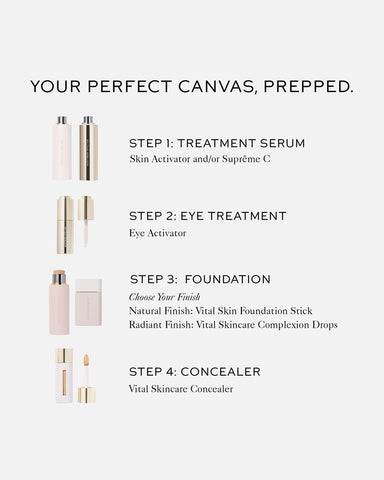 YOUR PERFECT CANVAS, PREPPED.

STEP 1: TREATMENT SERUM
Skin Activator and/or Suprême C

STEP 2: EYE TREATMENT
Eye Activator

STEP 3: FOUNDATION
Choose Your Finish
Natural Finish: Vital Skin Foundation Stick
Radiant Finish: Vital Skincare Complexion Drops

STEP 4: CONCEALER
Vital Skincare Concealer