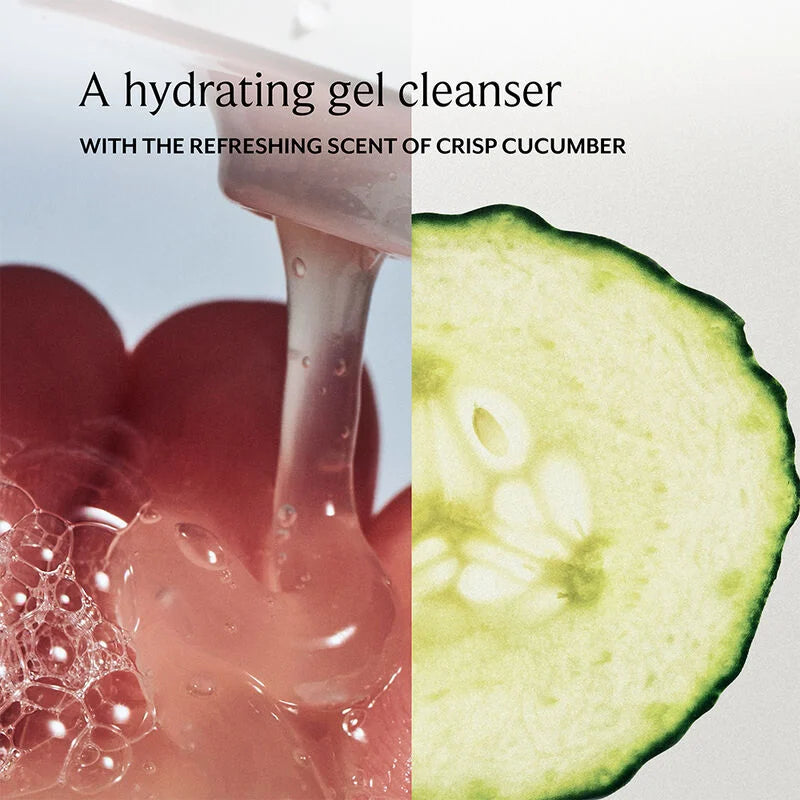 A hydrating gel cleanser

WITH THE REFRESHING SCENT OF CRISP CUCUMBER