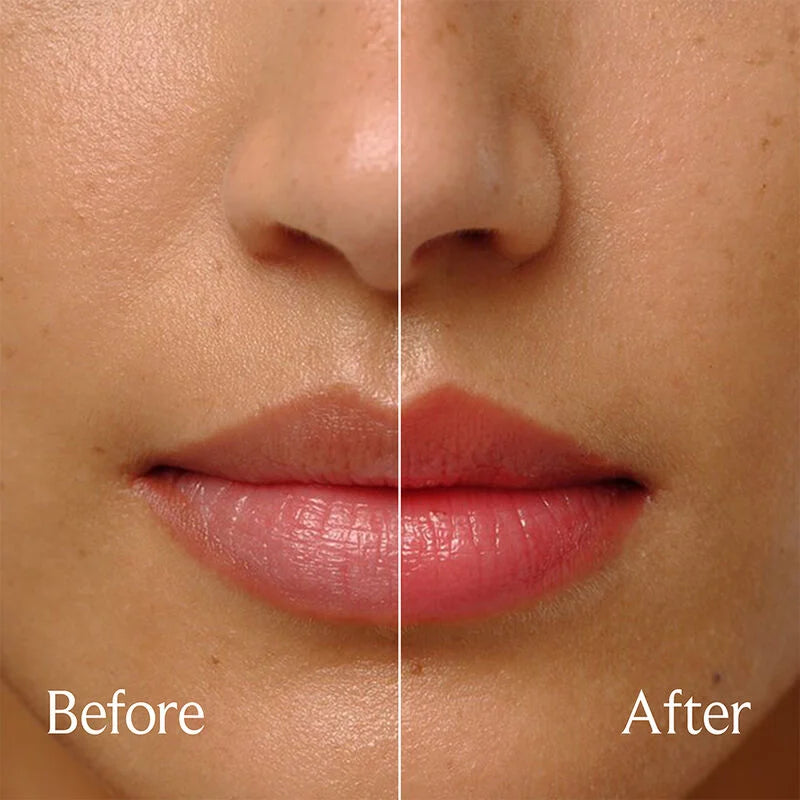 Before

After