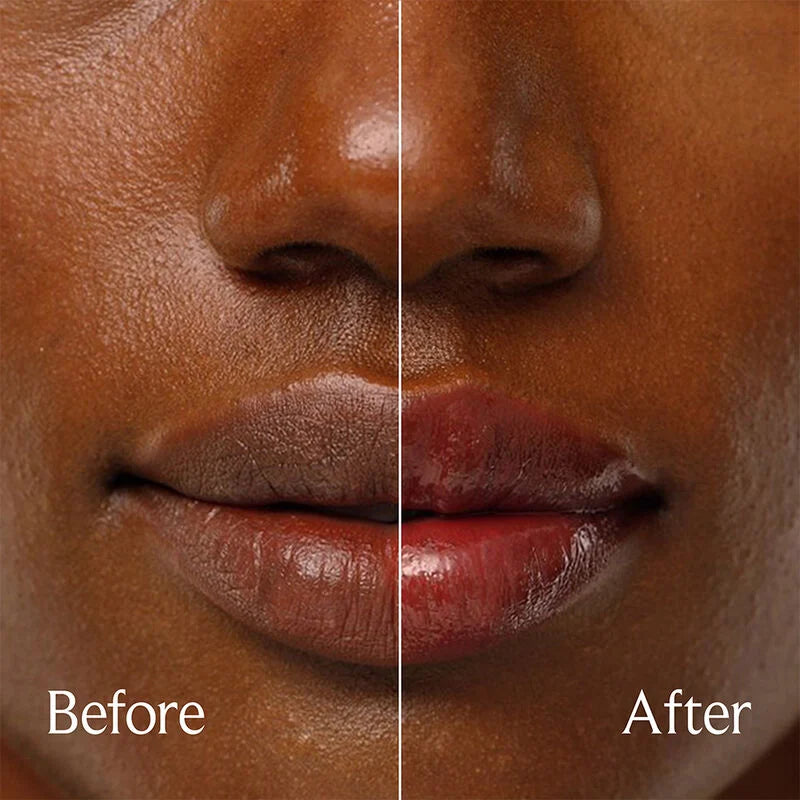 Before

After