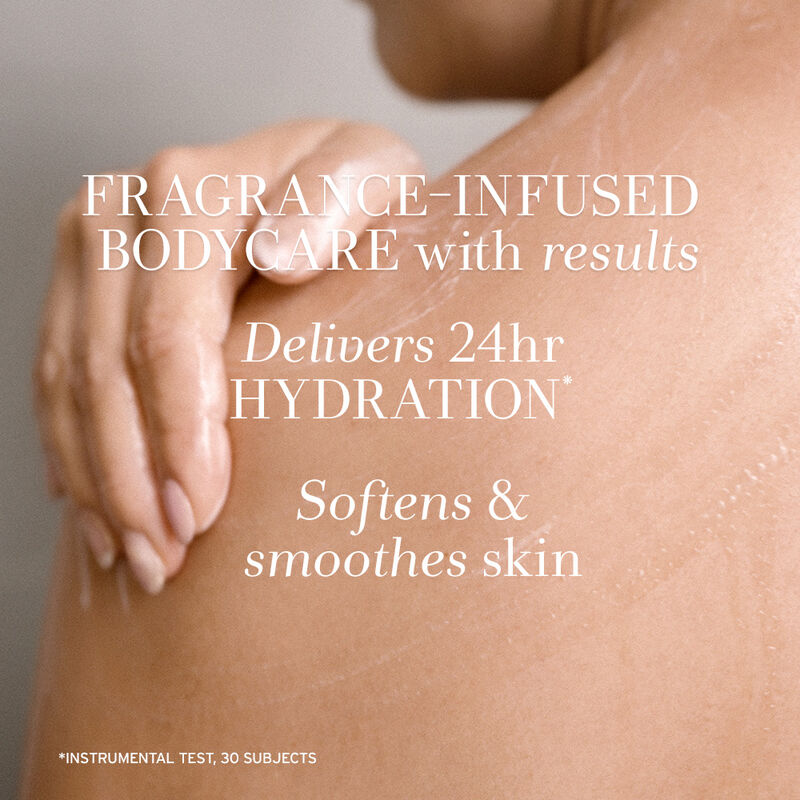 FRAGRANCE-INFUSED BODYCARE with results

Delivers 24hr HYDRATION*

Softens & smoothes skin

*INSTRUMENTAL TEST, 30 SUBJECTS