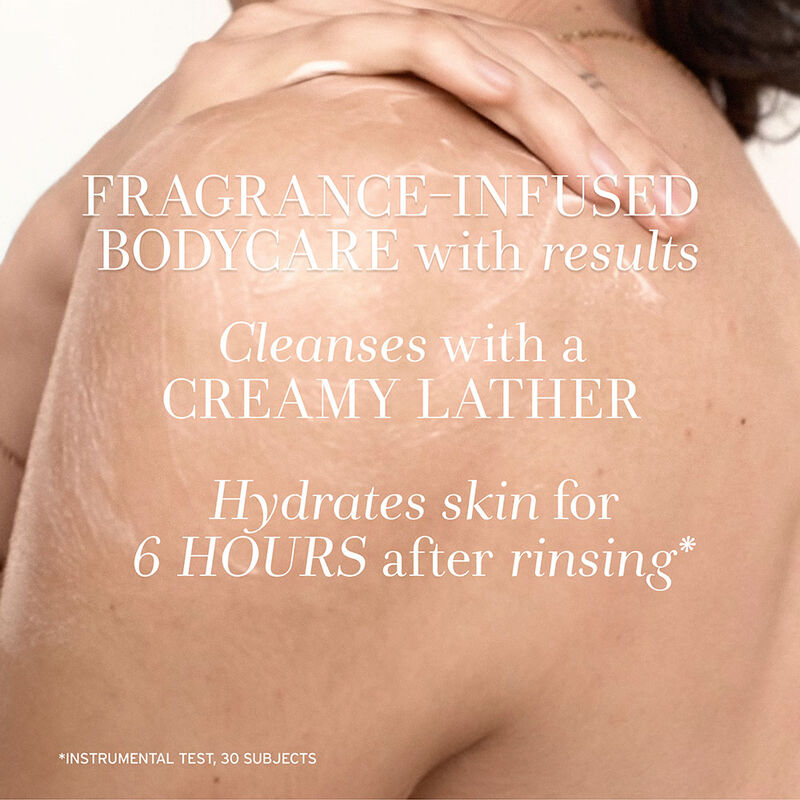 FRAGRANCE-INFUSED BODYCARE with results

Cleanses with a CREAMY LATHER

Hydrates skin for 6 HOURS after rinsing*

*INSTRUMENTAL TEST, 30 SUBJECTS