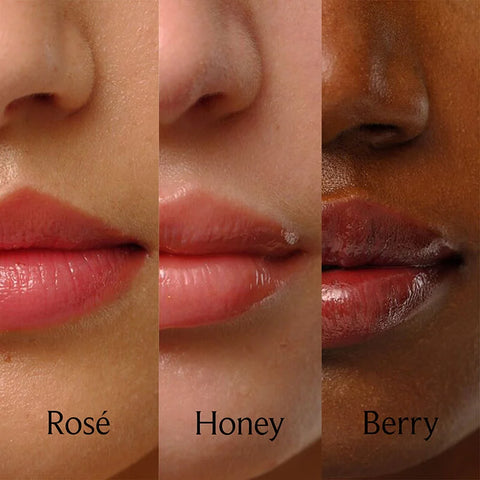 Rosé

Honey

Berry