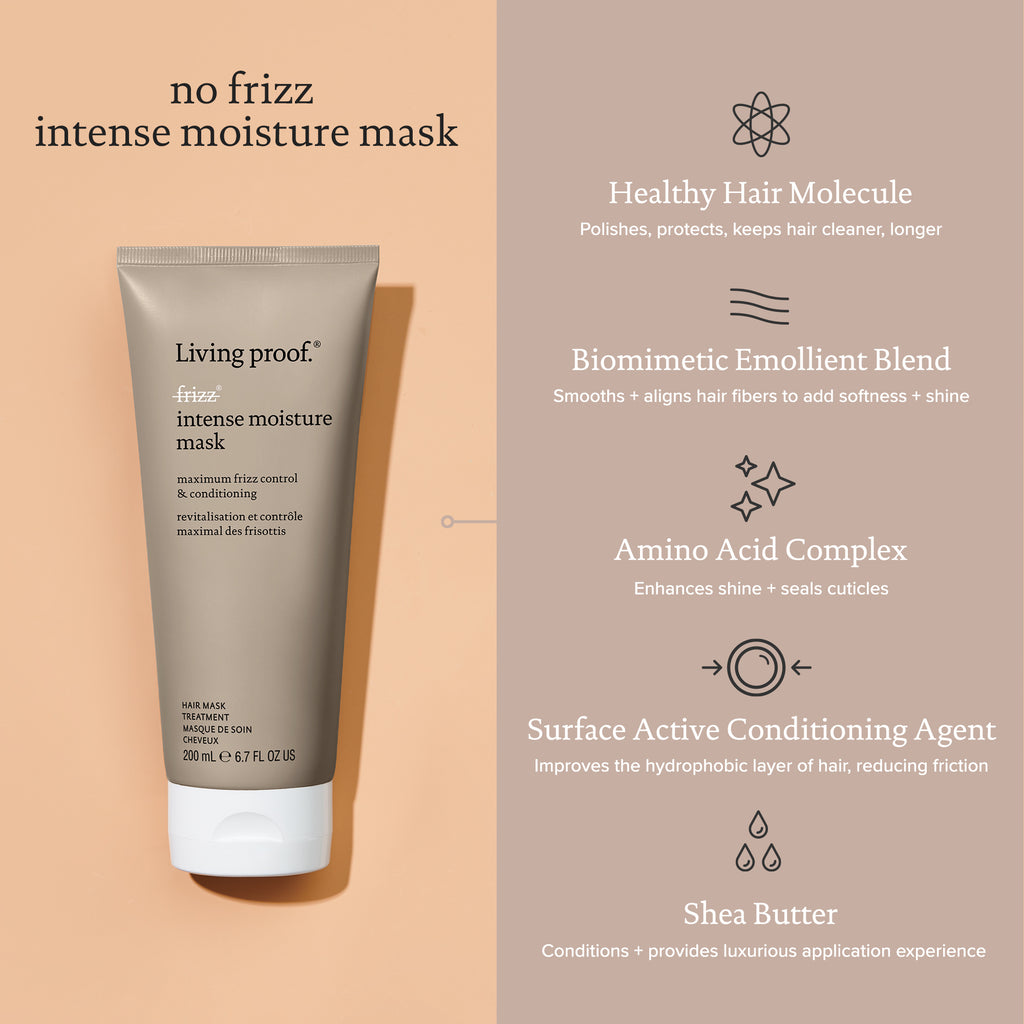 no frizz
intense moisture mask

Living proof.®

frizz®
intense moisture mask

maximum frizz control & conditioning
revitalisation et contrôle maximal des frisottis

HAIR MASK TREATMENT
MASQUE DE SOIN CHEVEUX
200 mL ℮ 6.7 FL OZ US

Healthy Hair Molecule
Polishes, protects, keeps hair cleaner, longer

Biomimetic Emollient Blend
Smooths + aligns hair fibers to add softness + shine

Amino Acid Complex
Enhances shine + seals cuticles

Surface Active Conditioning Agent
Improves the hydrophobic layer of hair, reducing friction

Shea Butter
Conditions + provides luxurious application experience