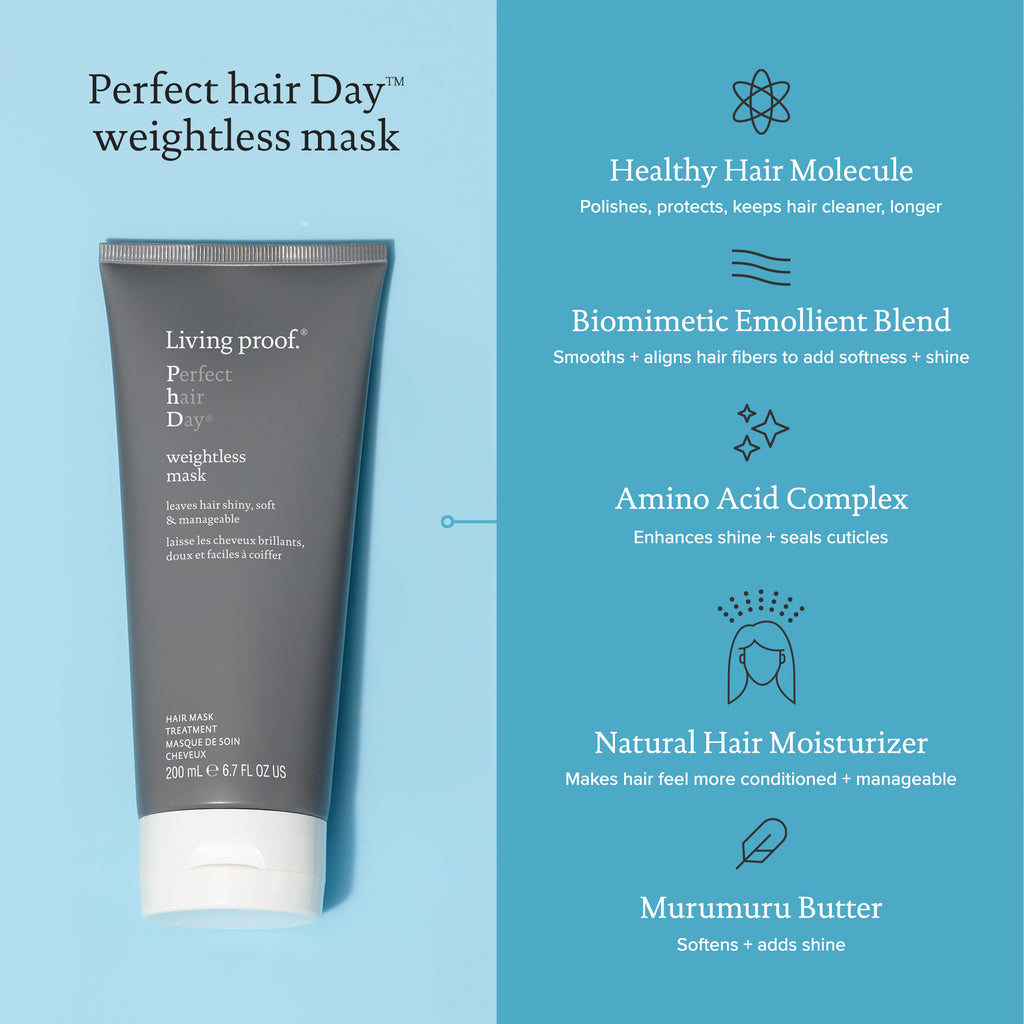 Perfect hair Day™
weightless mask

Living proof.®
Perfect
hair
Day®
weightless
mask
leaves hair shiny, soft & manageable
laisse les cheveux brillants, doux et faciles à coiffer

HAIR MASK
TREATMENT
MASQUE DE SOIN
CHEVEUX
200 mL ℮ 6.7 FL OZ US

Healthy Hair Molecule
Polishes, protects, keeps hair cleaner, longer

Biomimetic Emollient Blend
Smooths + aligns hair fibers to add softness + shine

Amino Acid Complex
Enhances shine + seals cuticles

Natural Hair Moisturizer
Makes hair feel more conditioned + manageable

Murumuru Butter
Softens + adds shine